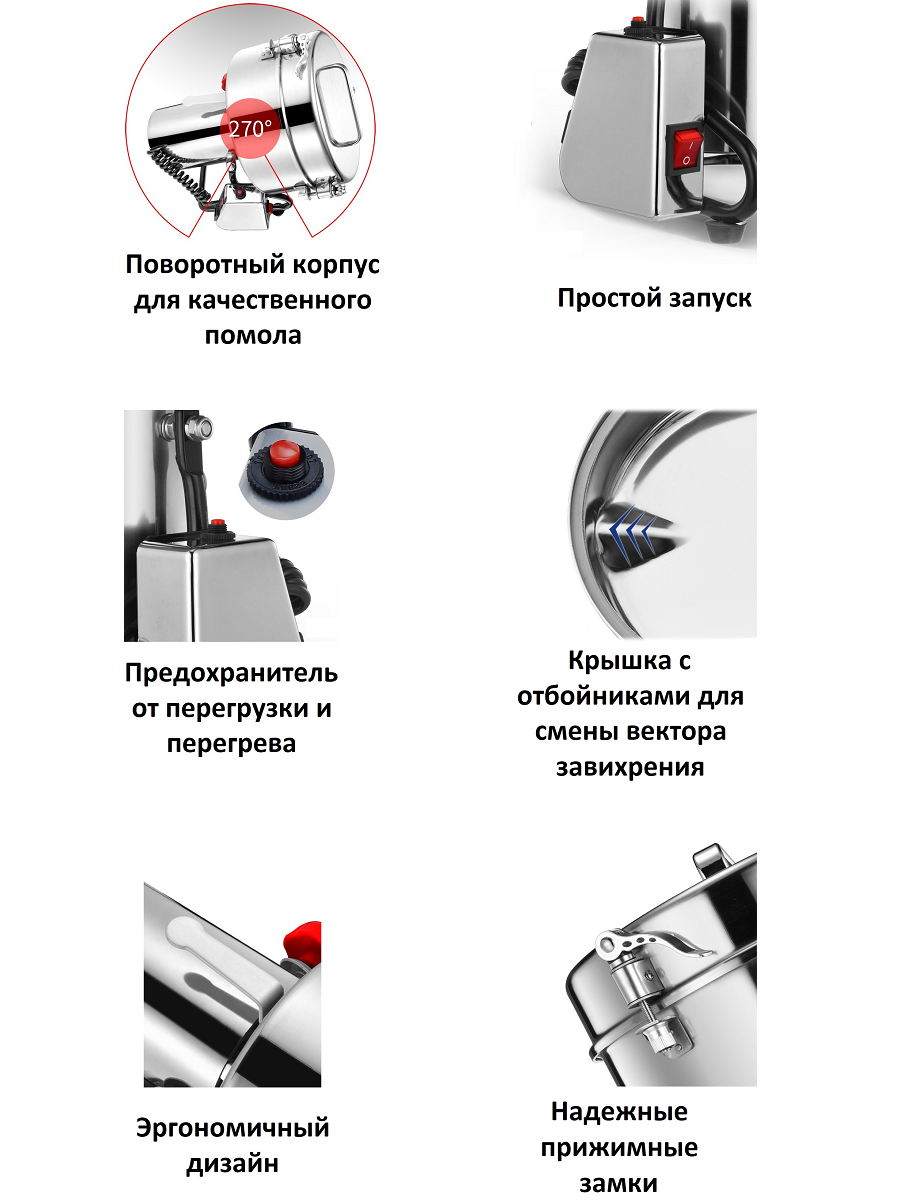 270°

Поворотный корпус для качественного помола

Простой запуск

Предохранитель от перегрузки и перегрева

Крышка с отбойниками для смены вектора завихрения

Эргономичный дизайн

Надежные прижимные замки