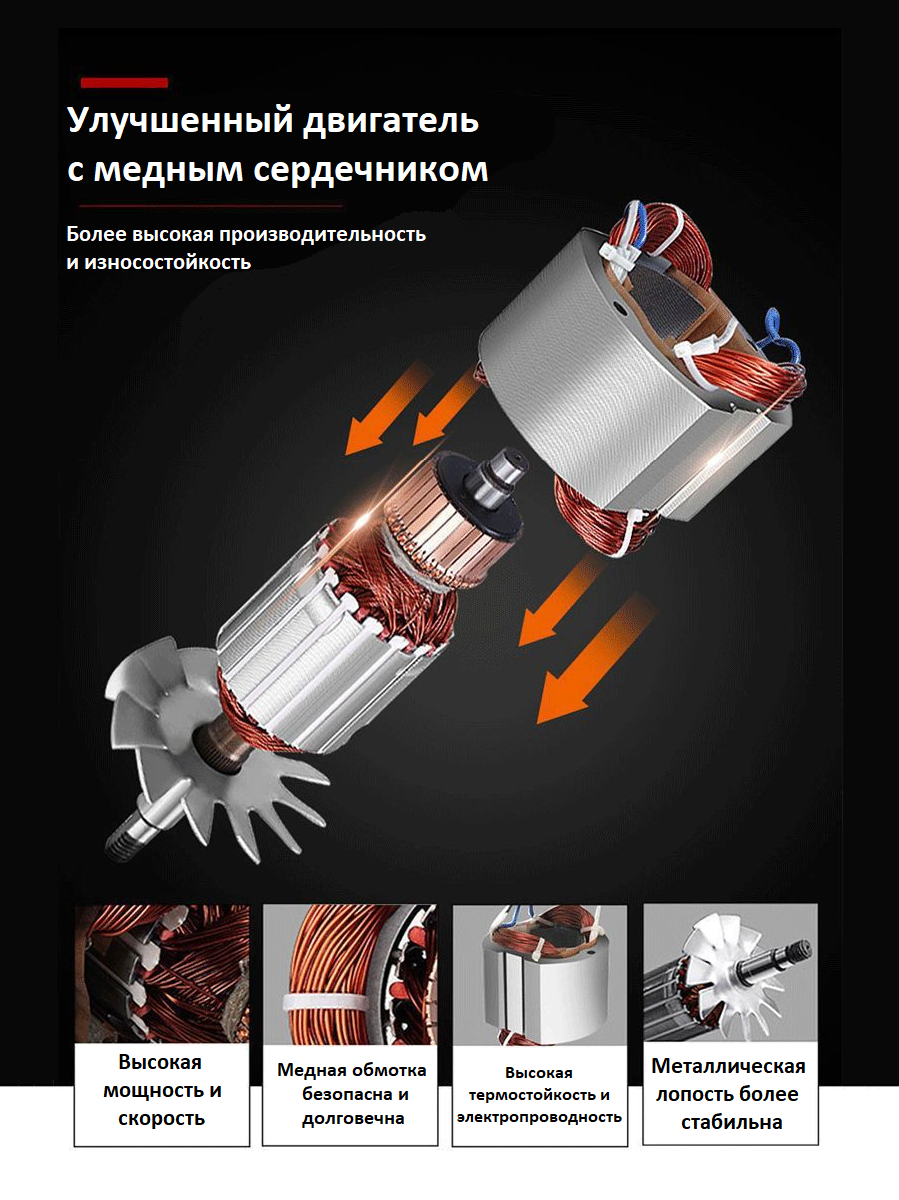 Улучшенный двигатель с медным сердечником

Более высокая производительность и износостойкость

Высокая мощность и скорость

Медная обмотка безопасна и долговечна

Высокая термостойкость и электропроводность

Металлическая лопость более стабильна